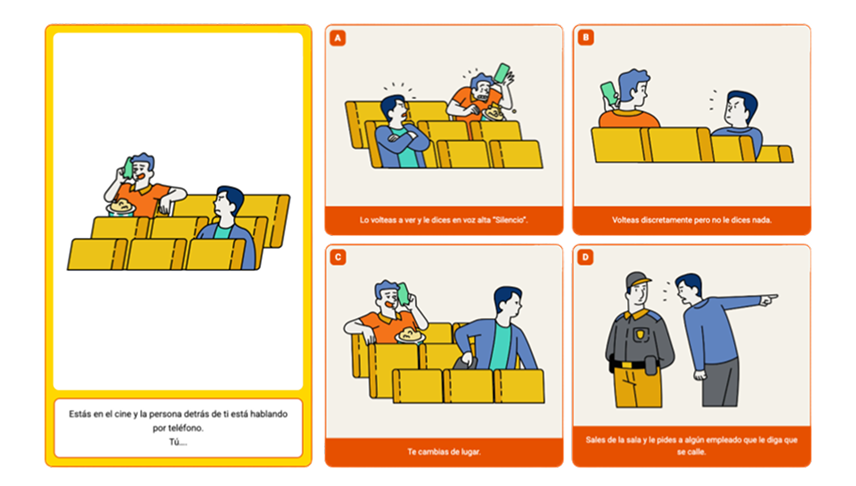 Estás en el cine y la persona detrás de ti está hablando por teléfono.
Tú....

A
Lo volteas a ver y le dices en voz alta "Silencio".

B
Volteas discretamente pero no le dices nada.

C
Te cambias de lugar.

D
Sales de la sala y le pides a algún empleado que le diga que se calle.